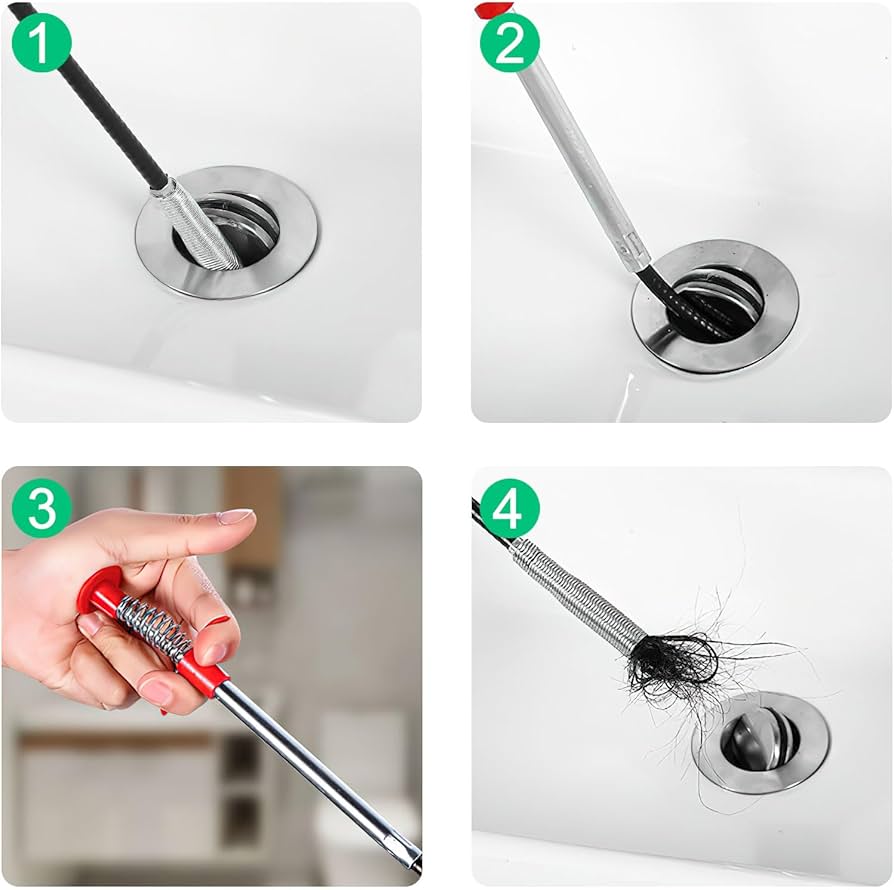 1

2

3

4